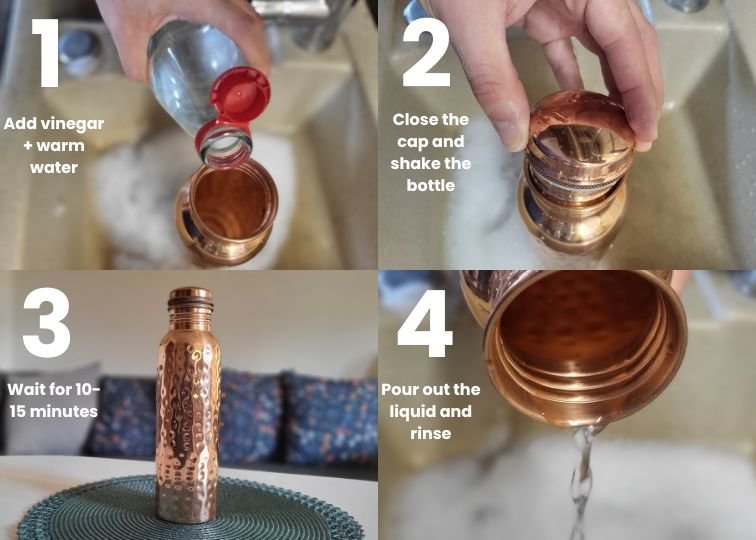 1

Add vinegar + warm water

2

Close the cap and shake the bottle

3

Wait for 10-15 minutes

4

Pour out the liquid and rinse